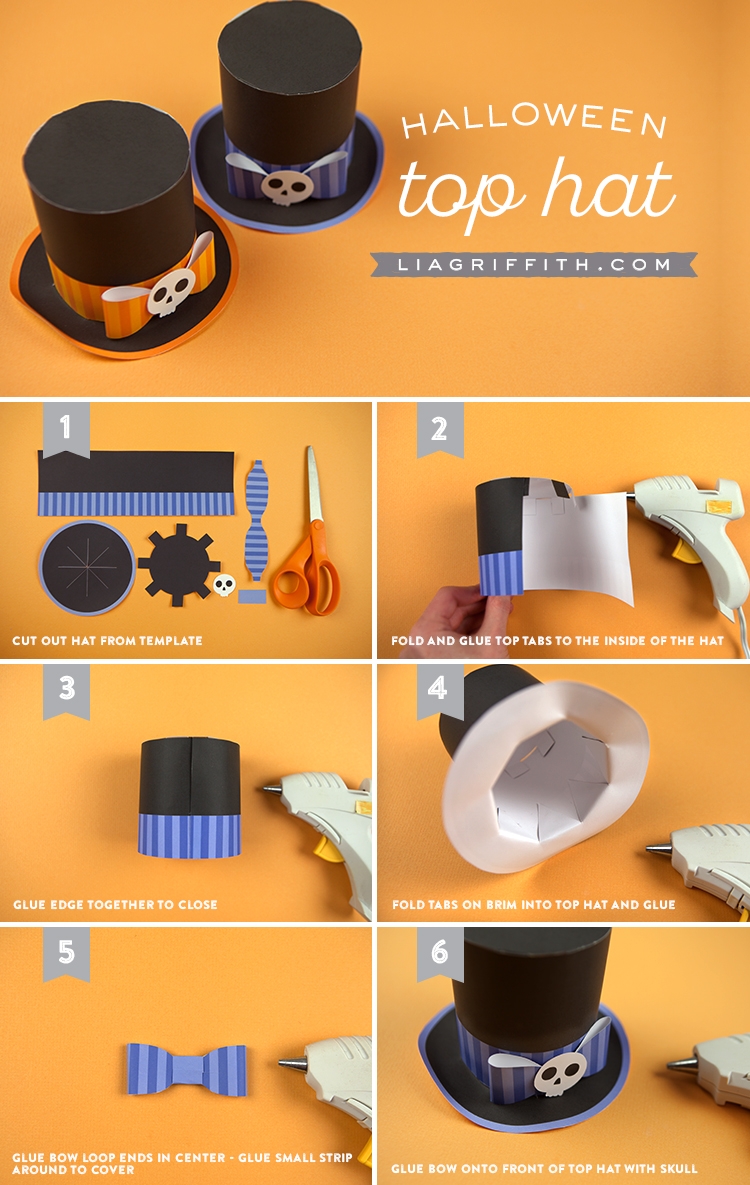 HALLOWEEN
top hat
LIAGRIFFITH.COM

1
CUT OUT HAT FROM TEMPLATE

2
FOLD AND GLUE TOP TABS TO THE INSIDE OF THE HAT

3
GLUE EDGE TOGETHER TO CLOSE

4
FOLD TABS ON BRIM INTO TOP HAT AND GLUE

5
GLUE BOW LOOP ENDS IN CENTER - GLUE SMALL STRIP AROUND TO COVER

6
GLUE BOW ONTO FRONT OF TOP HAT WITH SKULL